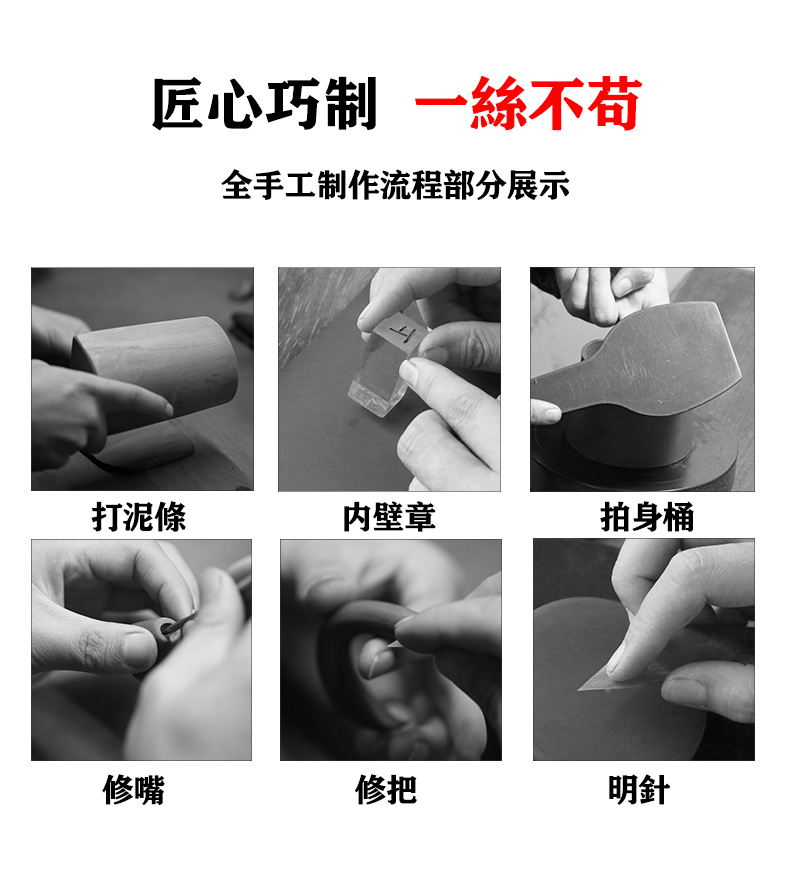 匠心巧制 一絲不苟

全手工制作流程部分展示

打泥條

内壁章

拍身桶

修嘴

修把

明針