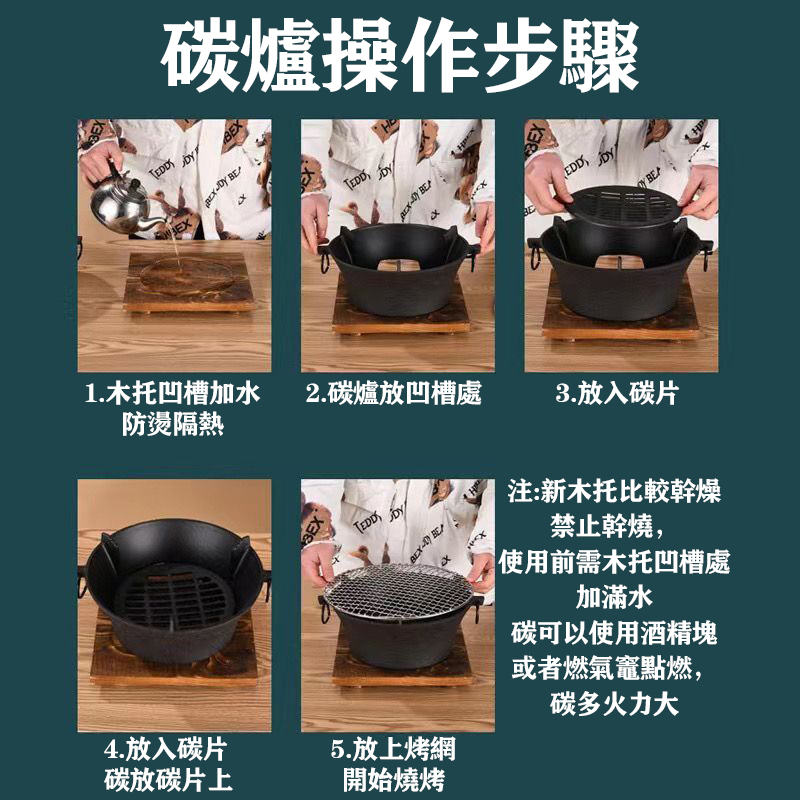 碳爐操作步驟

1.木托凹槽加水
防燙隔熱

2.碳爐放凹槽處

3.放入碳片

4.放入碳片
碳放碳片上

5.放上烤網
開始燒烤

注:新木托比較幹燥
禁止幹燒,
使用前需木托凹槽處
加滿水
碳可以使用酒精塊
或者燃氣竈點燃,
碳多火力大