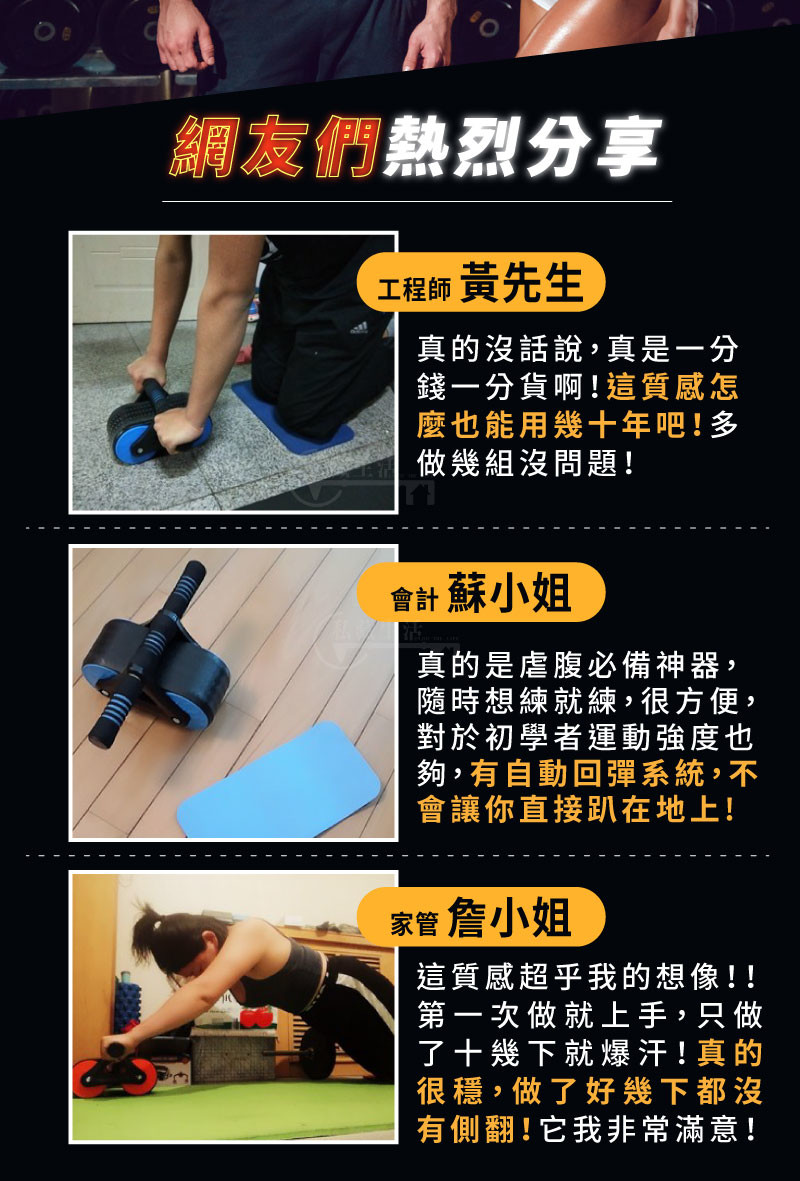 網友們熱烈分享

工程師 黃先生

真的沒話說，真是一分錢一分貨啊！這質感怎麼也能用幾十年吧！多做幾組沒問題！

會計 蘇小姐

真的是虐腹必備神器，隨時想練就練，很方便，對於初學者運動強度也夠，有自動回彈系統，不會讓你直接趴在地上！

家管 詹小姐

這質感超乎我的想像！！第一次做就上手，只做了十幾下就爆汗！真的很穩，做了好幾下都沒有側翻！它我非常滿意！