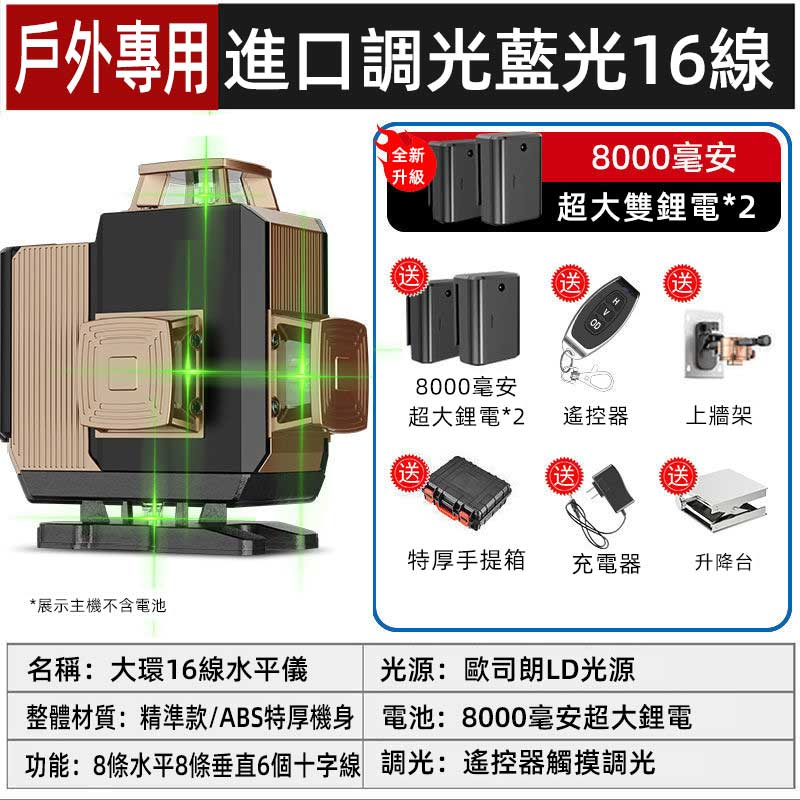 戶外專用 進口調光藍光16線

全新升級
8000毫安
超大雙鋰電*2

送
8000毫安
超大鋰電*2

送
遙控器

送
上牆架

送
特厚手提箱

送
充電器

送
升降台

*展示主機不含電池

| 名稱：大環16線水平儀 | 光源：歐司朗LD光源 |
|---|---|
| 整體材質：精準款/ABS特厚機身 | 電池：8000毫安超大鋰電 |
| 功能：8條水平8條垂直6個十字線 | 調光：遙控器觸摸調光 |