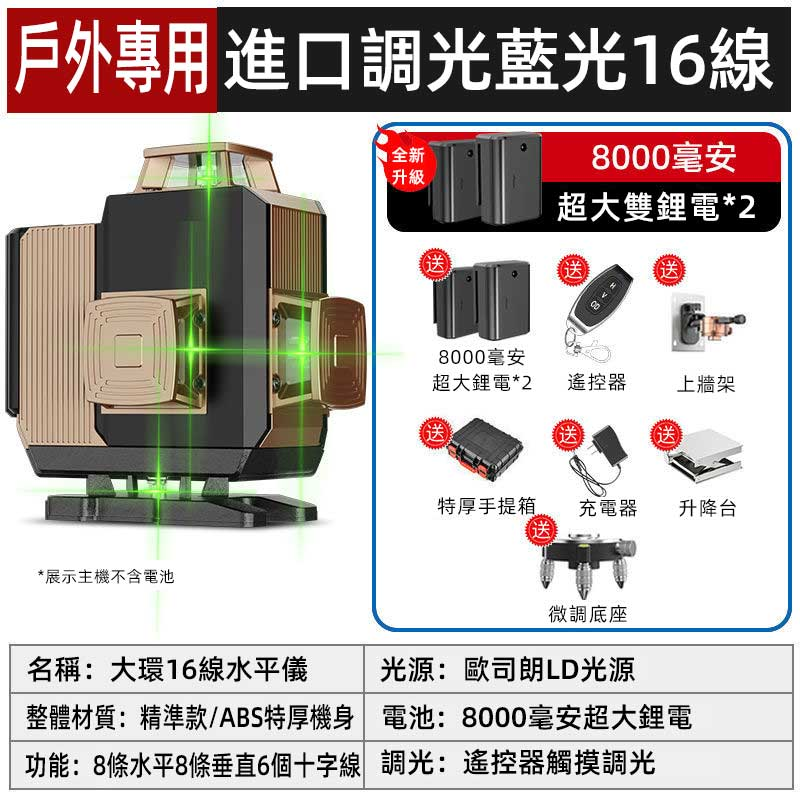 戶外專用 進口調光藍光16線

全新升級

8000毫安
超大雙鋰電*2

送
8000毫安
超大鋰電*2

送
遙控器

送
上牆架

送
特厚手提箱

送
充電器

送
升降台

送
微調底座

*展示主機不含電池

| 名稱：大環16線水平儀 | 光源：歐司朗LD光源 |
|---|---|
| 整體材質：精準款/ABS特厚機身 | 電池：8000毫安超大鋰電 |
| 功能：8條水平8條垂直6個十字線 | 調光：遙控器觸摸調光 |